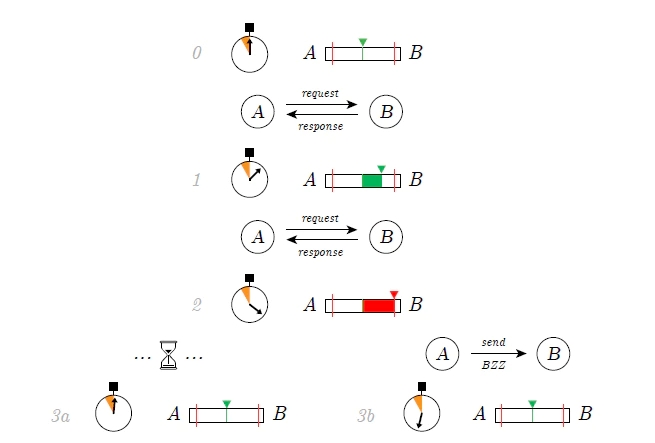 0 A B

A request response B

1 A B

A request response B

2 A B

... ...

A send BZZ B

3a A B

3b A B